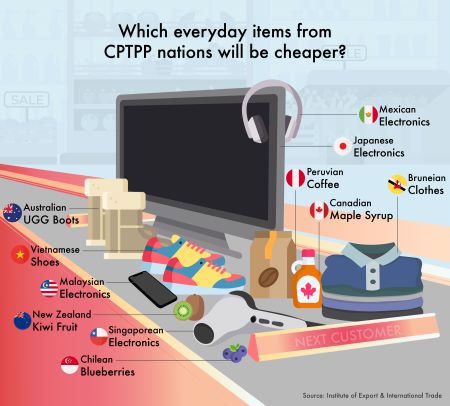 Which everyday items from CPTPP nations will be cheaper?

SALE

SALE

Mexican Electronics

Japanese Electronics

Peruvian Coffee

Bruneian Clothes

Canadian Maple Syrup

Australian UGG Boots

Vietnamese Shoes

Malaysian Electronics

New Zealand Kiwi Fruit

Singaporean Electronics

Chilean Blueberries

NEXT CUSTOMER

Source: Institute of Export & International Trade